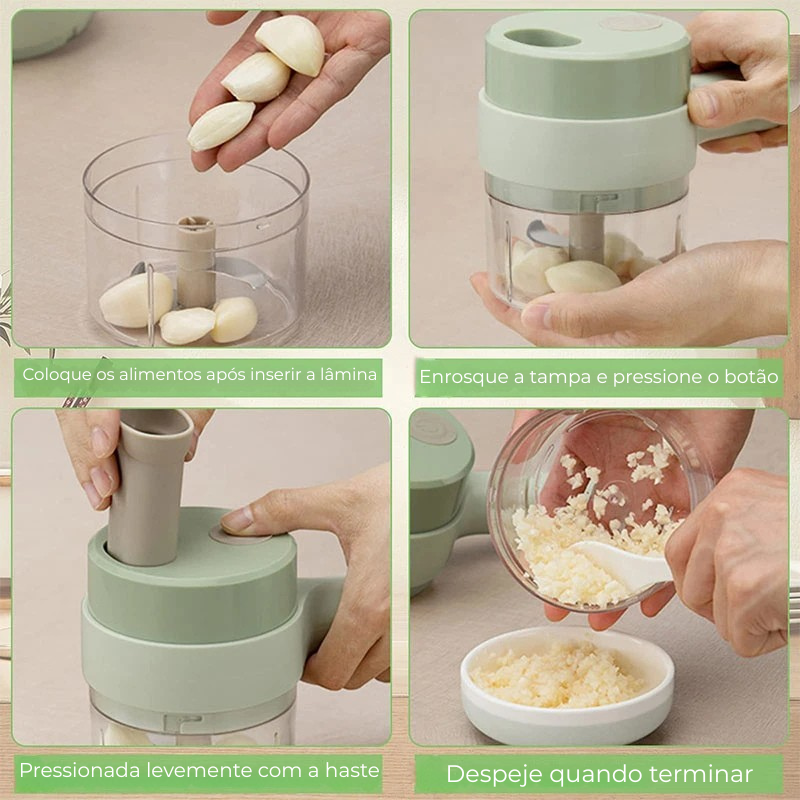 Coloque os alimentos após inserir a lâmina

Enrosque a tampa e pressione o botão

Pressionada levemente com a haste

Despeje quando terminar